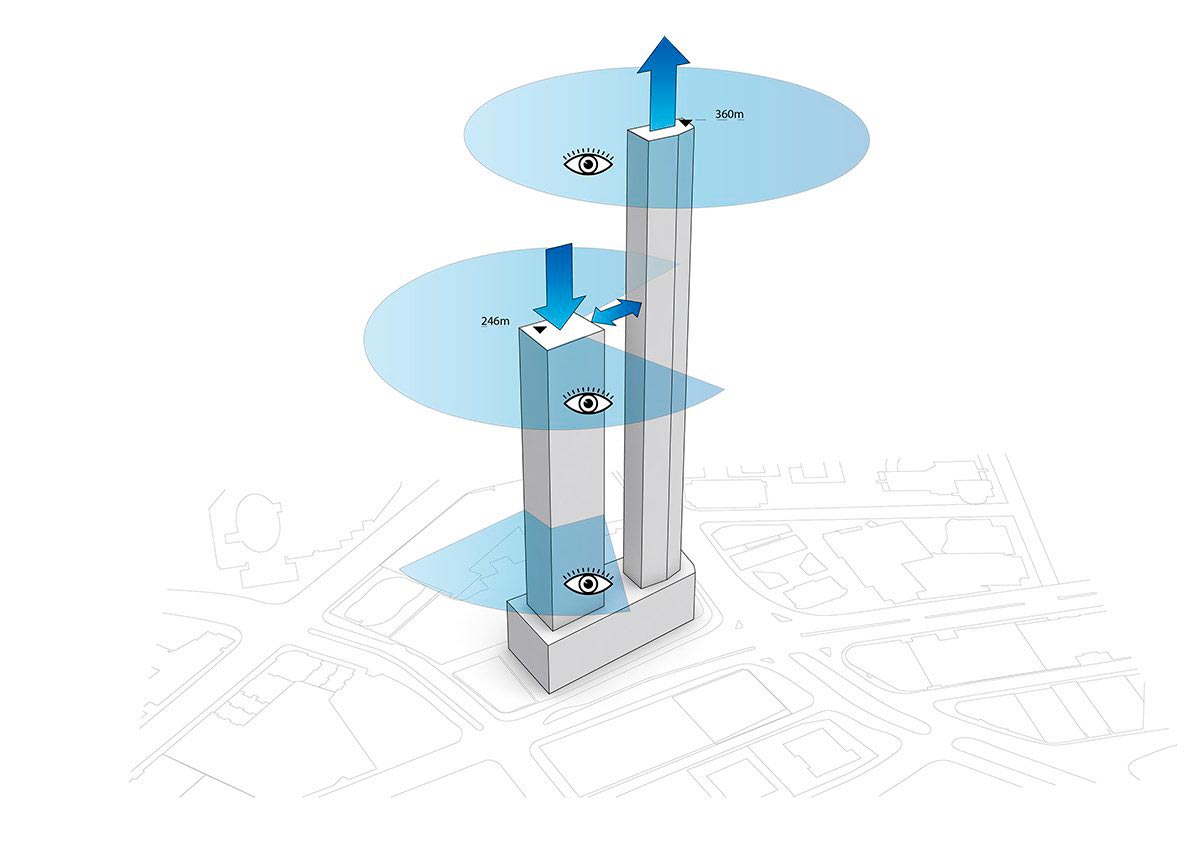 360m

246m