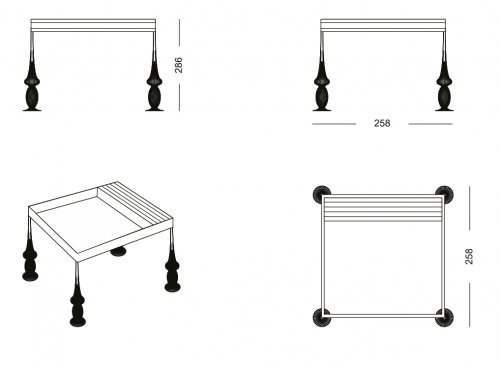 286

258

258