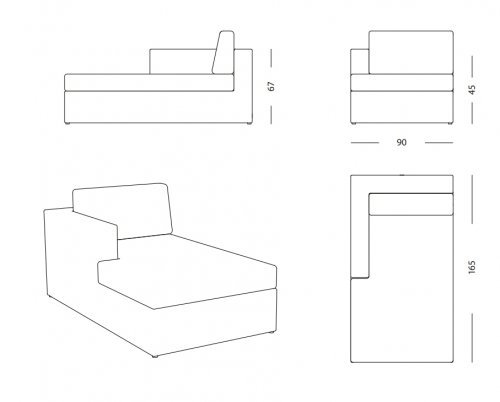 67

45

90

165