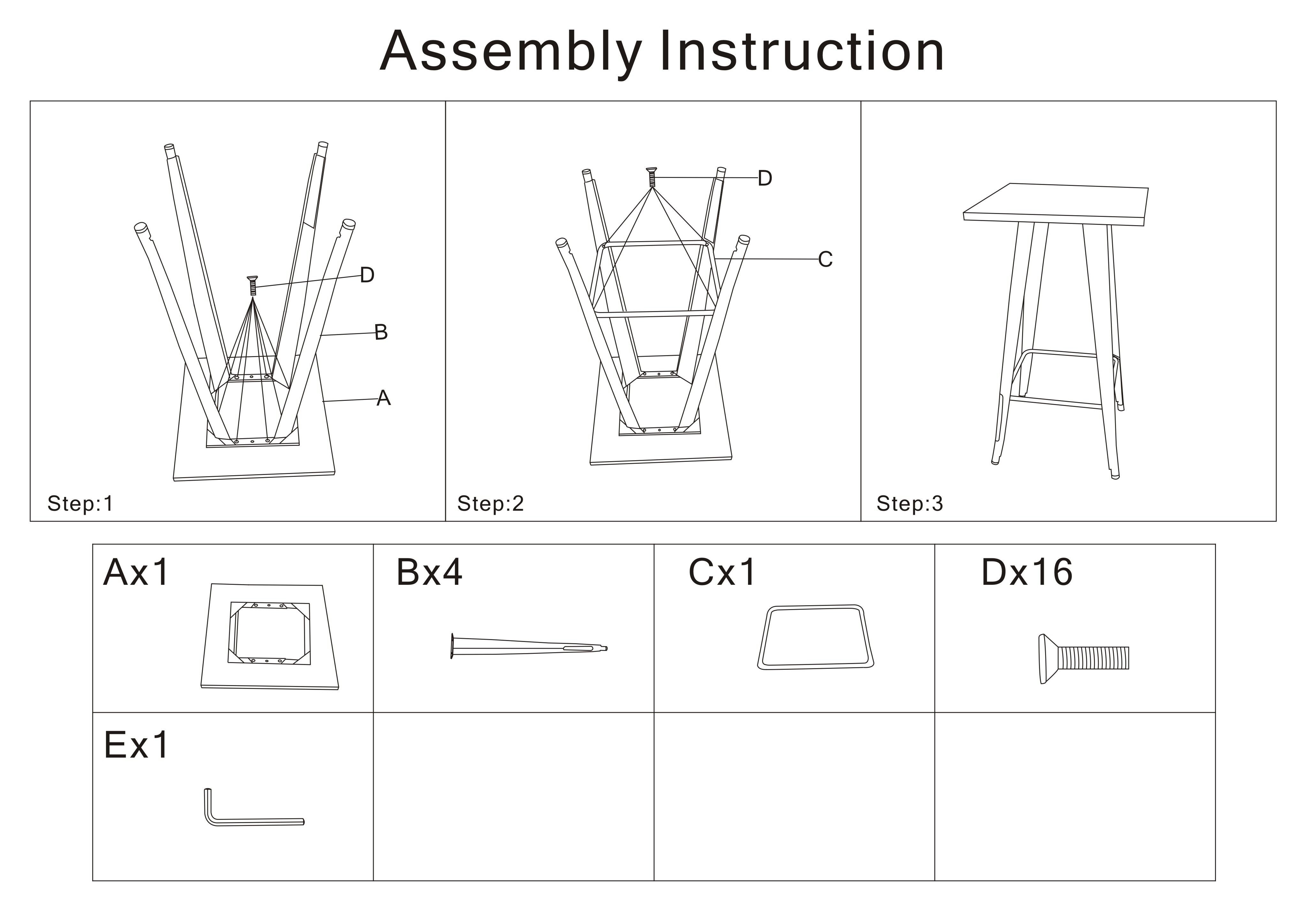 Assembly Instruction

D
B
A
Step:1

D
C
Step:2

Step:3

| Ax1 | Bx4 | Cx1 | Dx16 |
|---|---|---|---|
| Ex1 | | | |